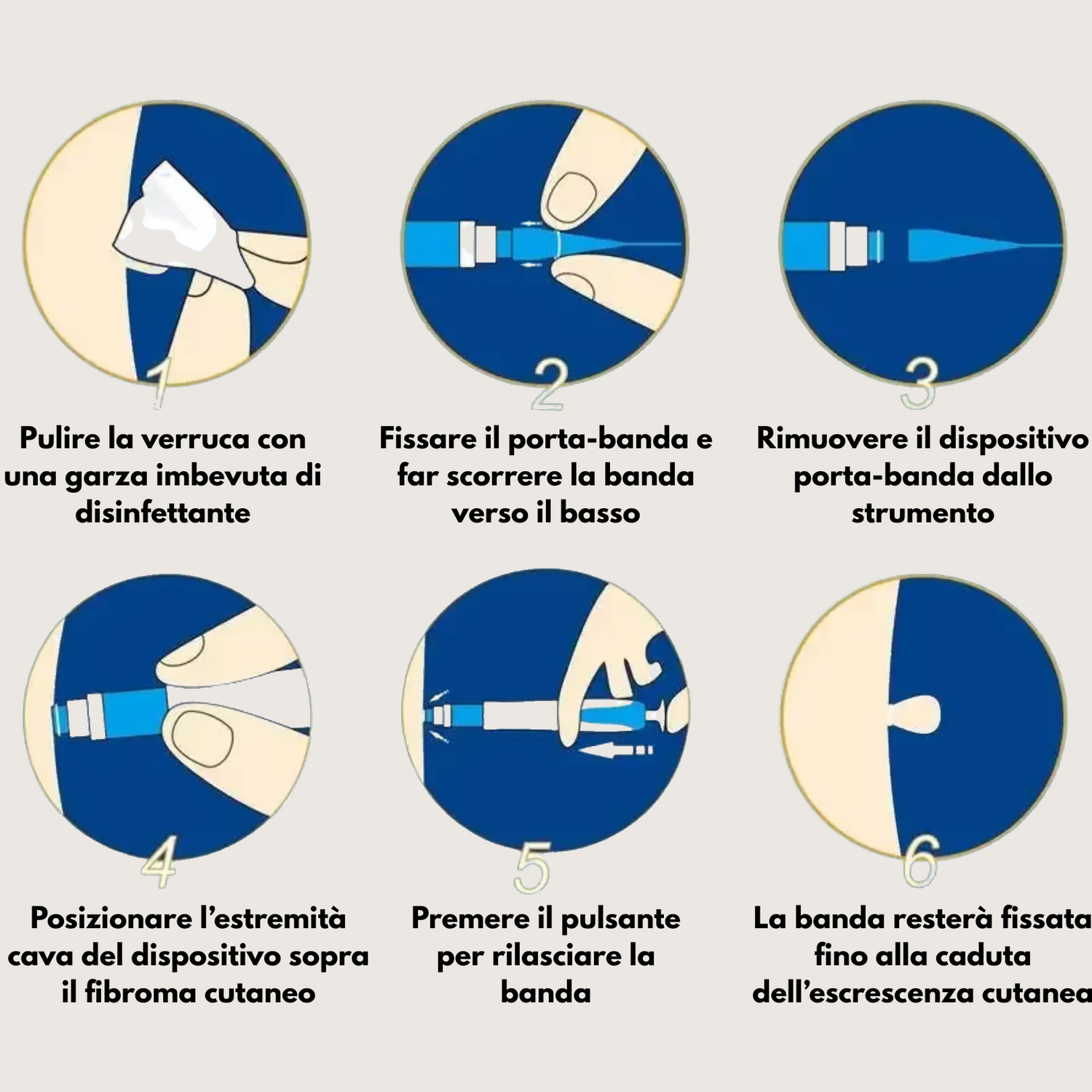 1

Pulire la verruca con una garza imbevuta di disinfettante

2

Fissare il porta-banda e far scorrere la banda verso il basso

3

Rimuovere il dispositivo porta-banda dallo strumento

4

Posizionare l'estremità cava del dispositivo sopra il fibroma cutaneo

5

Premere il pulsante per rilasciare la banda

6

La banda resterà fissata fino alla caduta dell'escrescenza cutanea